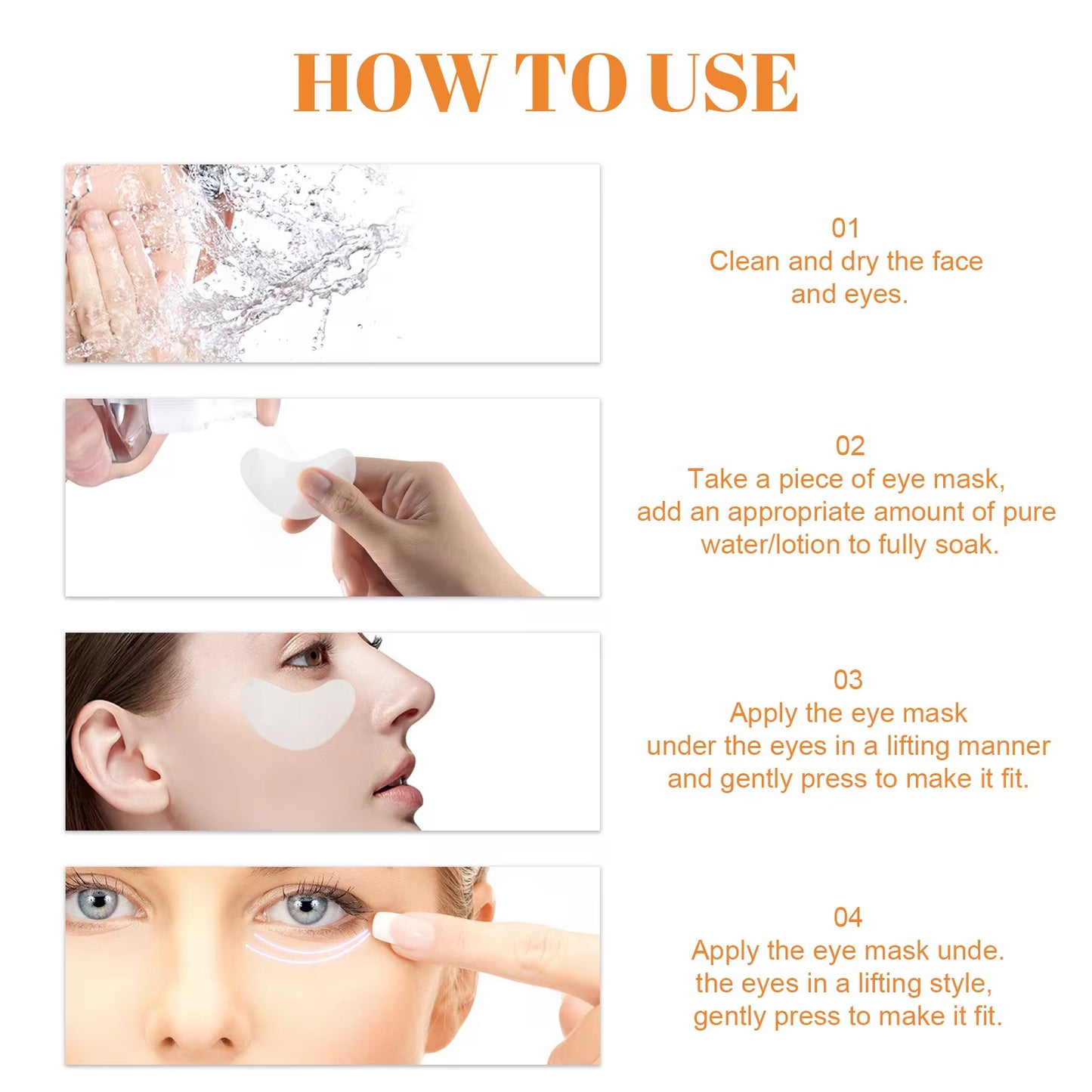 HOW TO USE

01
Clean and dry the face and eyes.

02
Take a piece of eye mask, add an appropriate amount of pure water/lotion to fully soak.

03
Apply the eye mask under the eyes in a lifting manner and gently press to make it fit.

04
Apply the eye mask unde. the eyes in a lifting style, gently press to make it fit.