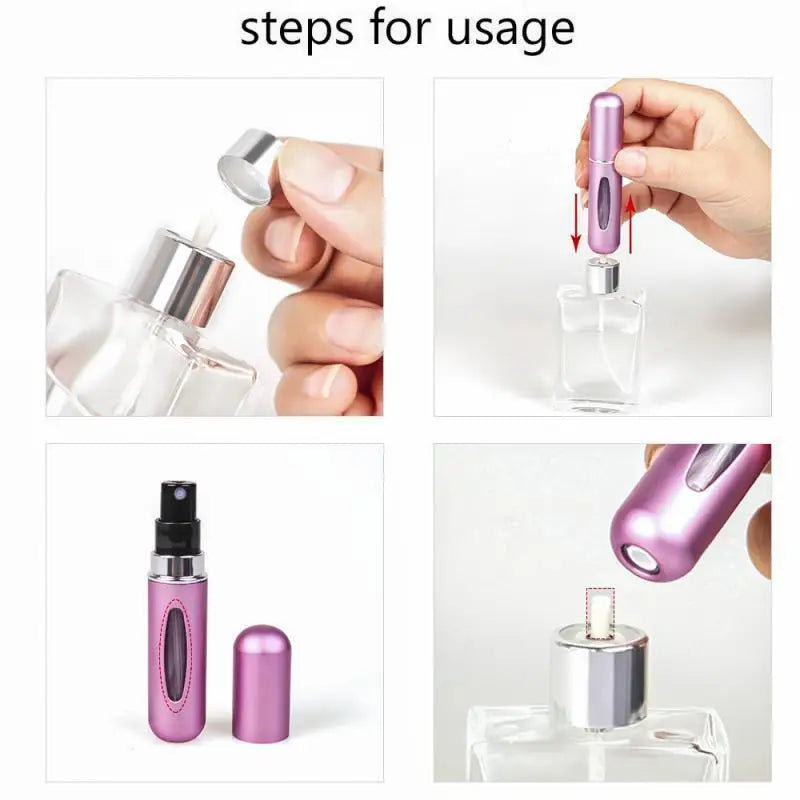 steps for usage