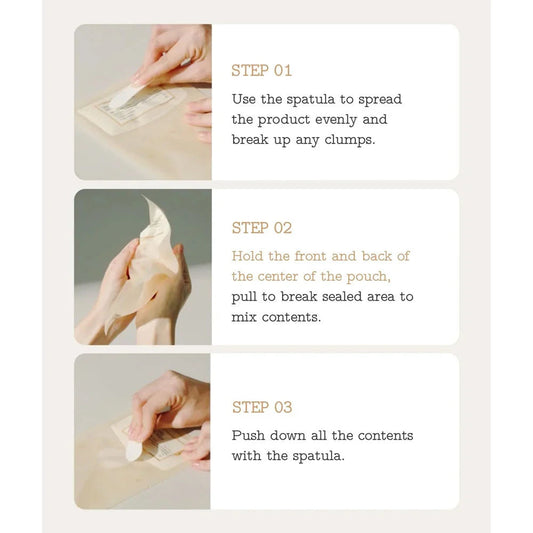 STEP 01

Use the spatula to spread the product evenly and break up any clumps.

STEP 02

Hold the front and back of the center of the pouch, pull to break sealed area to mix contents.

STEP 03

Push down all the contents with the spatula.