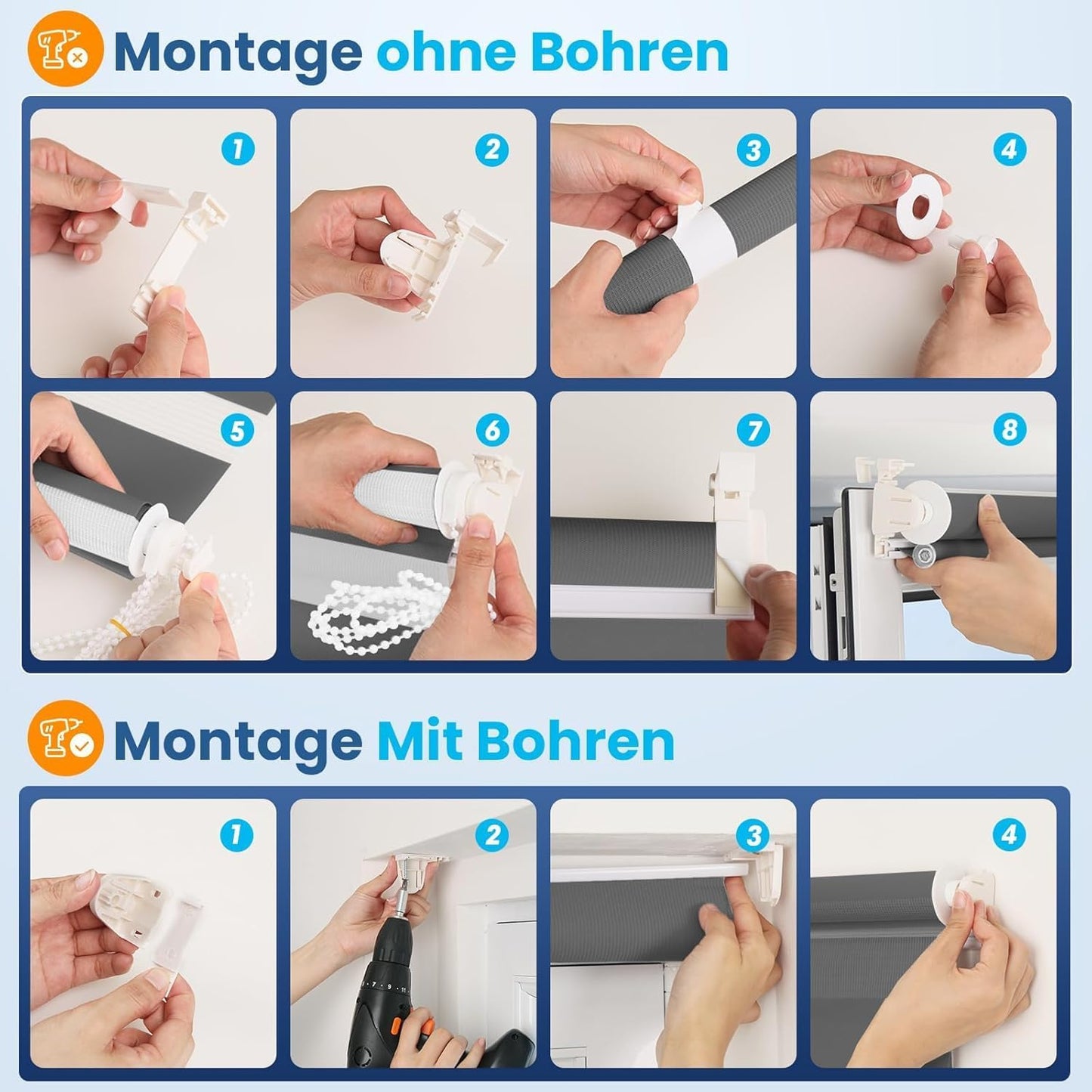 Montage ohne Bohren

1

2

3

4

5

6

7

8

Montage Mit Bohren

1

2

3

4