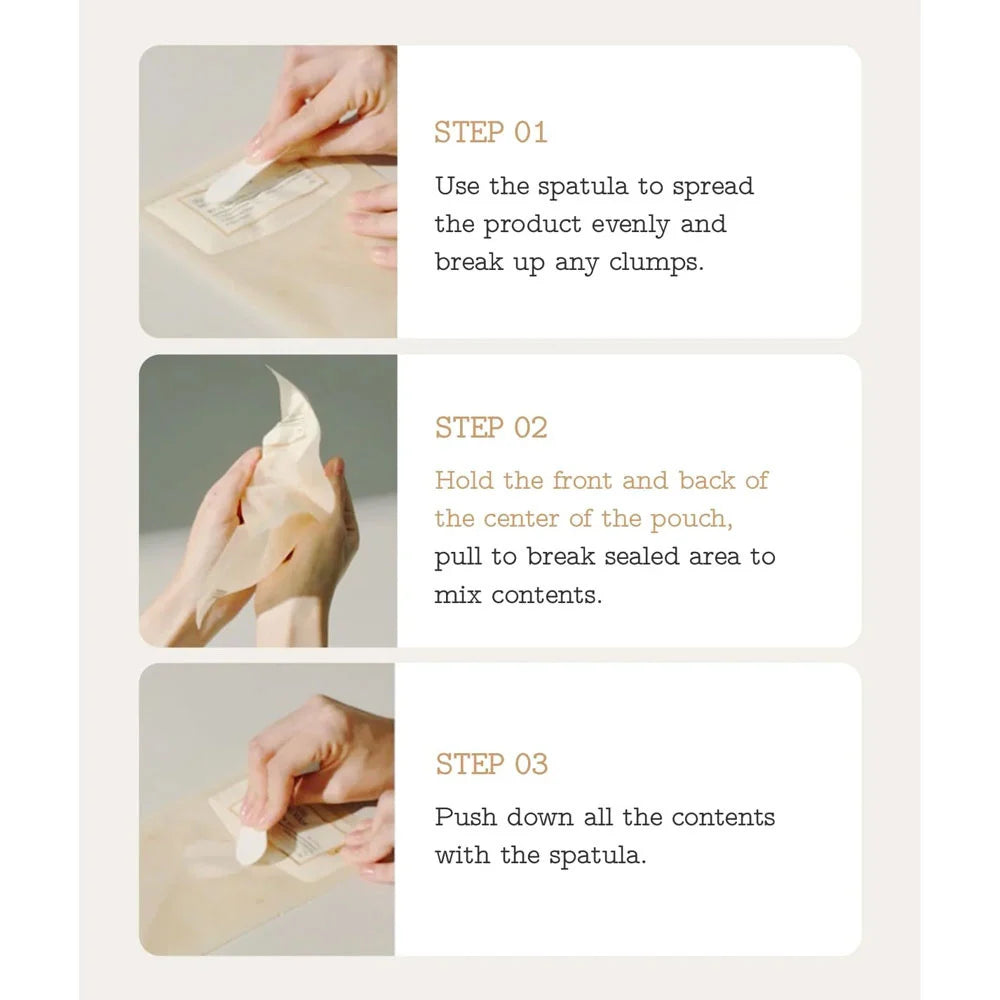 STEP 01

Use the spatula to spread the product evenly and break up any clumps.

STEP 02

Hold the front and back of the center of the pouch, pull to break sealed area to mix contents.

STEP 03

Push down all the contents with the spatula.